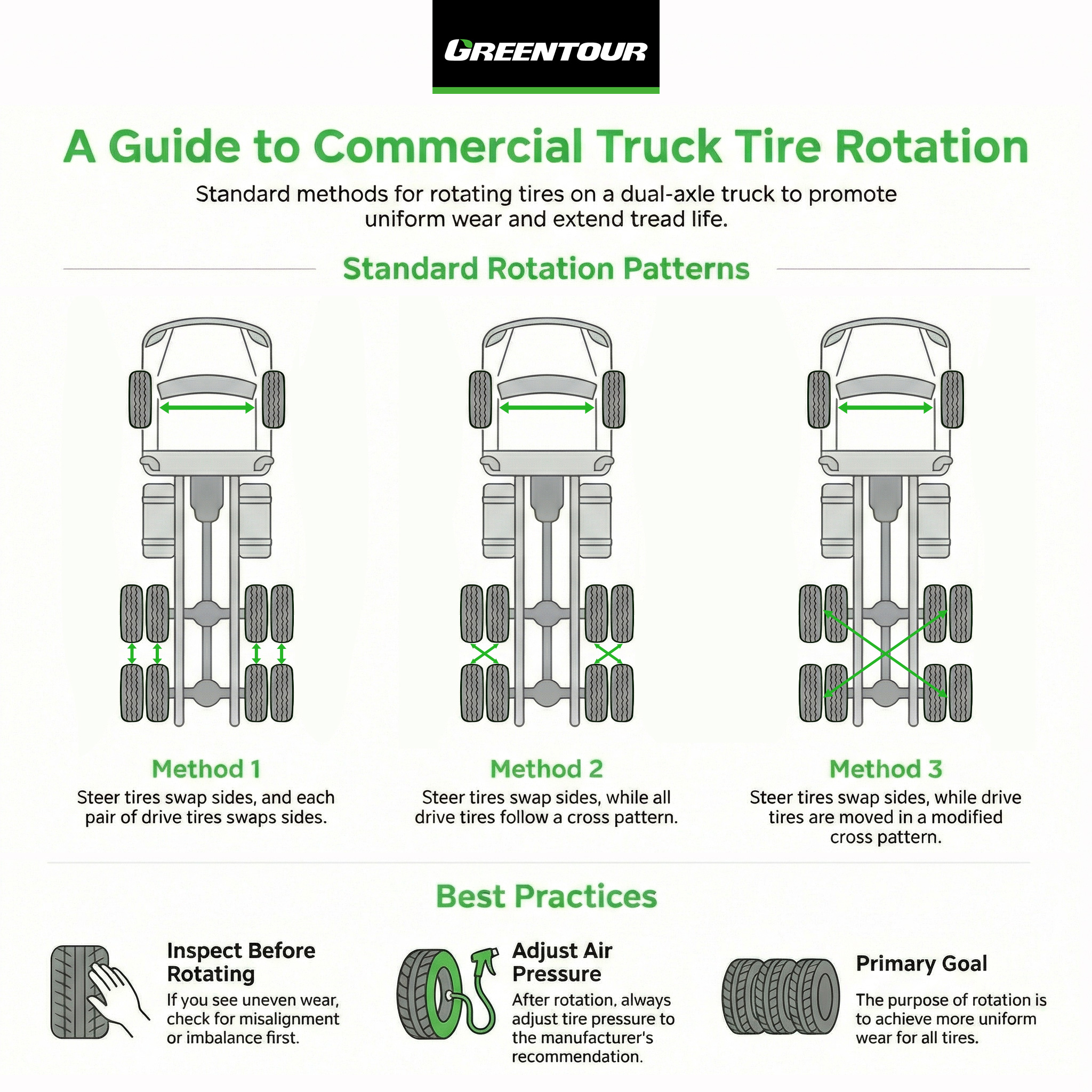 GREENTOUR

A Guide to Commercial Truck Tire Rotation

Standard methods for rotating tires on a dual-axle truck to promote uniform wear and extend tread life.

Standard Rotation Patterns

Method 1
Steer tires swap sides, and each pair of drive tires swaps sides.

Method 2
Steer tires swap sides, while all drive tires follow a cross pattern.

Method 3
Steer tires swap sides, while drive tires are moved in a modified cross pattern.

Best Practices

Inspect Before Rotating
If you see uneven wear, check for misalignment or imbalance first.

Adjust Air Pressure
After rotation, always adjust tire pressure to the manufacturer's recommendation.

Primary Goal
The purpose of rotation is to achieve more uniform wear for all tires.